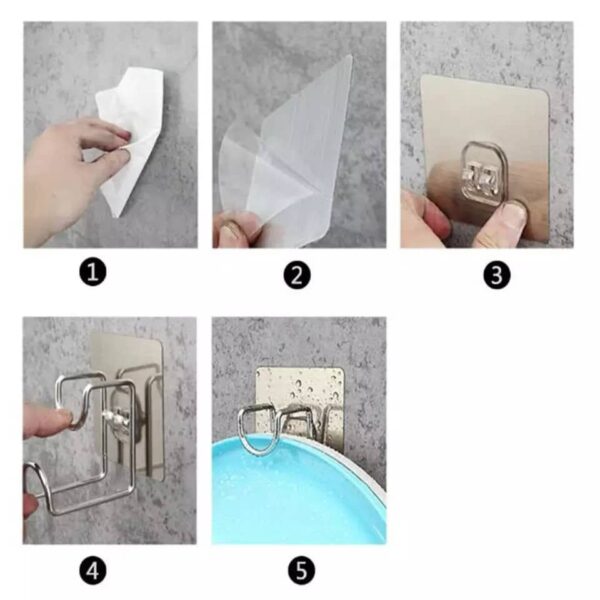 1

2

3

4

5