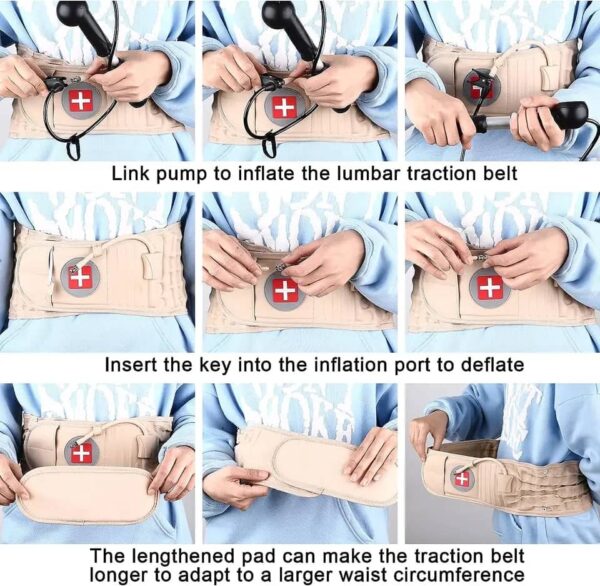 Link pump to inflate the lumbar traction belt

Insert the key into the inflation port to deflate

The lengthened pad can make the traction belt longer to adapt to a larger waist circumference