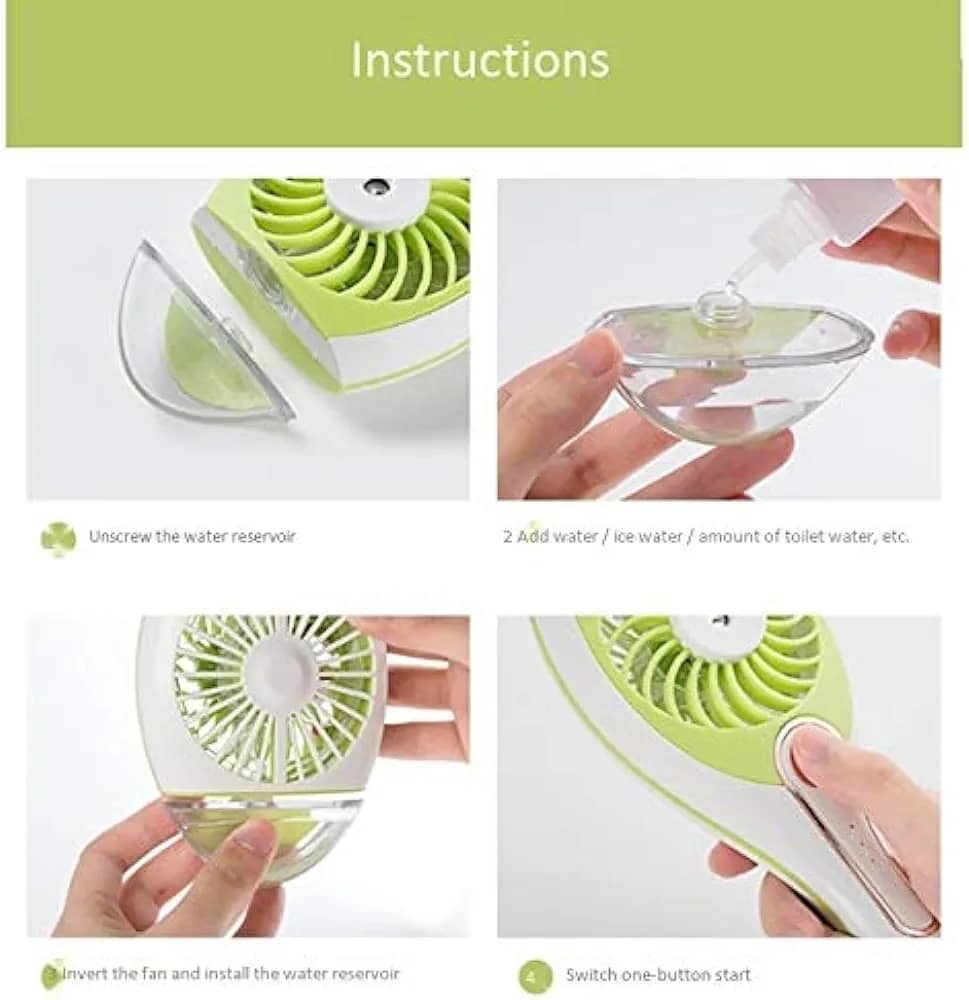 Instructions

Unscrew the water reservoir

2 Add water / ice water / amount of toilet water, etc.

3 Invert the fan and install the water reservoir

4 Switch one-button start